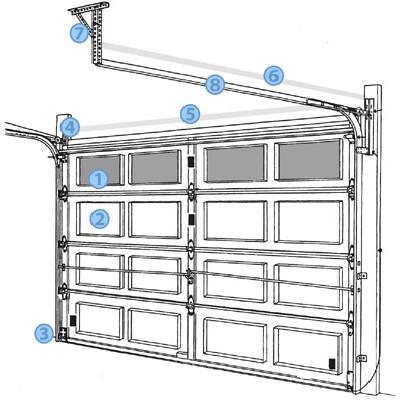 7
6
8
5
4
1
2
3