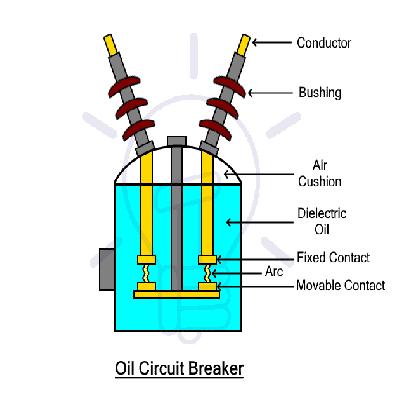 Conductor

Bushing

Air Cushion

Dielectric Oil

Fixed Contact

Arc

Movable Contact

Oil Circuit Breaker