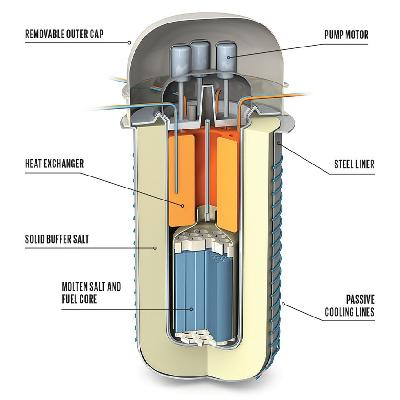 REMOVABLE OUTER CAP

PUMP MOTOR

HEAT EXCHANGER

STEEL LINER

SOLID BUFFER SALT

MOLTEN SALT AND FUEL CORE

PASSIVE COOLING LINES