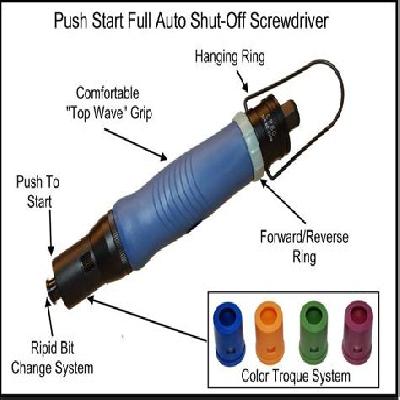 Push Start Full Auto Shut-Off Screwdriver

Hanging Ring

Comfortable "Top Wave" Grip

Push To Start

Forward/Reverse Ring

Ripid Bit Change System

Color Troque System