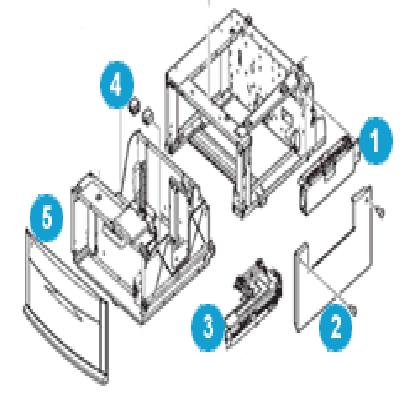 4
1
5
3
2