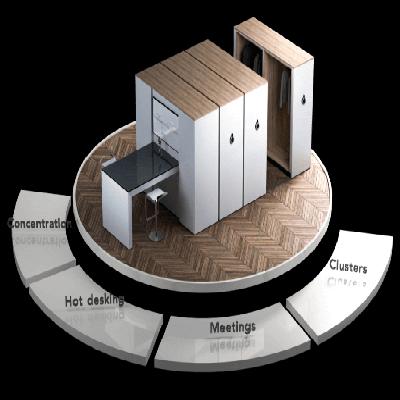 Concentration
Hot desking
Meetings
Clusters