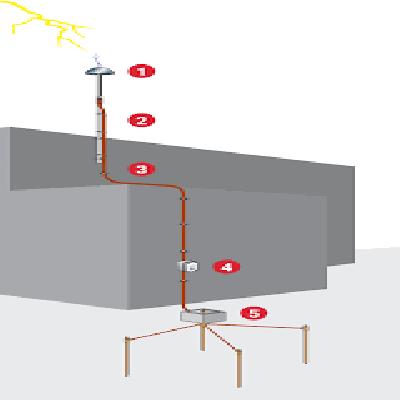 1
2
3
4
5