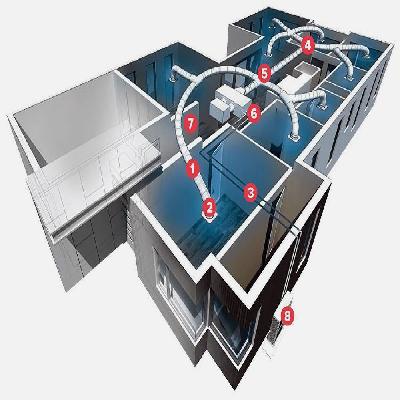 4
5
6
7
1
3
2
8