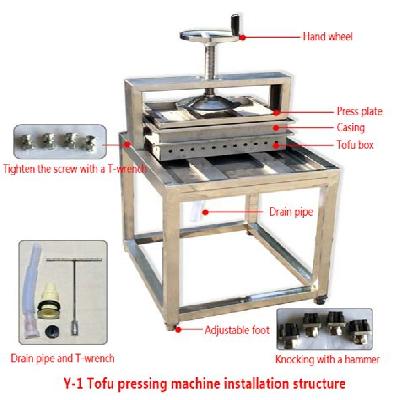 Hand wheel

Press plate

Casing

Tofu box

Tighten the screw with a T-wrench

Drain pipe

Adjustable foot

Drain pipe and T-wrench

Knocking with a hammer

Y-1 Tofu pressing machine installation structure