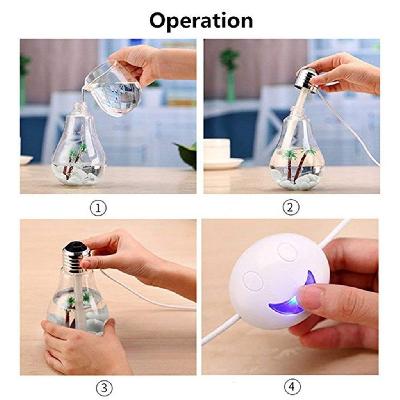 Operation

①

②

③

④