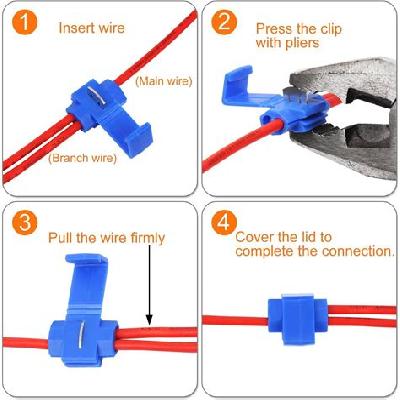 1 Insert wire

(Main wire)

(Branch wire)

2 Press the clip with pliers

3 Pull the wire firmly

4 Cover the lid to complete the connection.