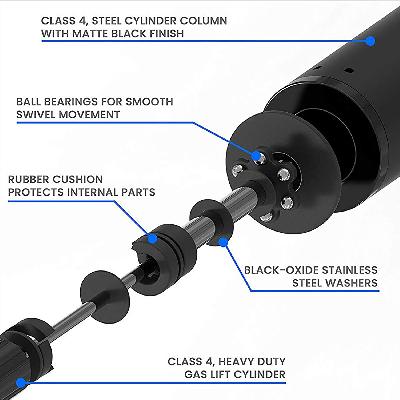 CLASS 4, STEEL CYLINDER COLUMN WITH MATTE BLACK FINISH

BALL BEARINGS FOR SMOOTH SWIVEL MOVEMENT

RUBBER CUSHION PROTECTS INTERNAL PARTS

BLACK-OXIDE STAINLESS STEEL WASHERS

CLASS 4, HEAVY DUTY GAS LIFT CYLINDER